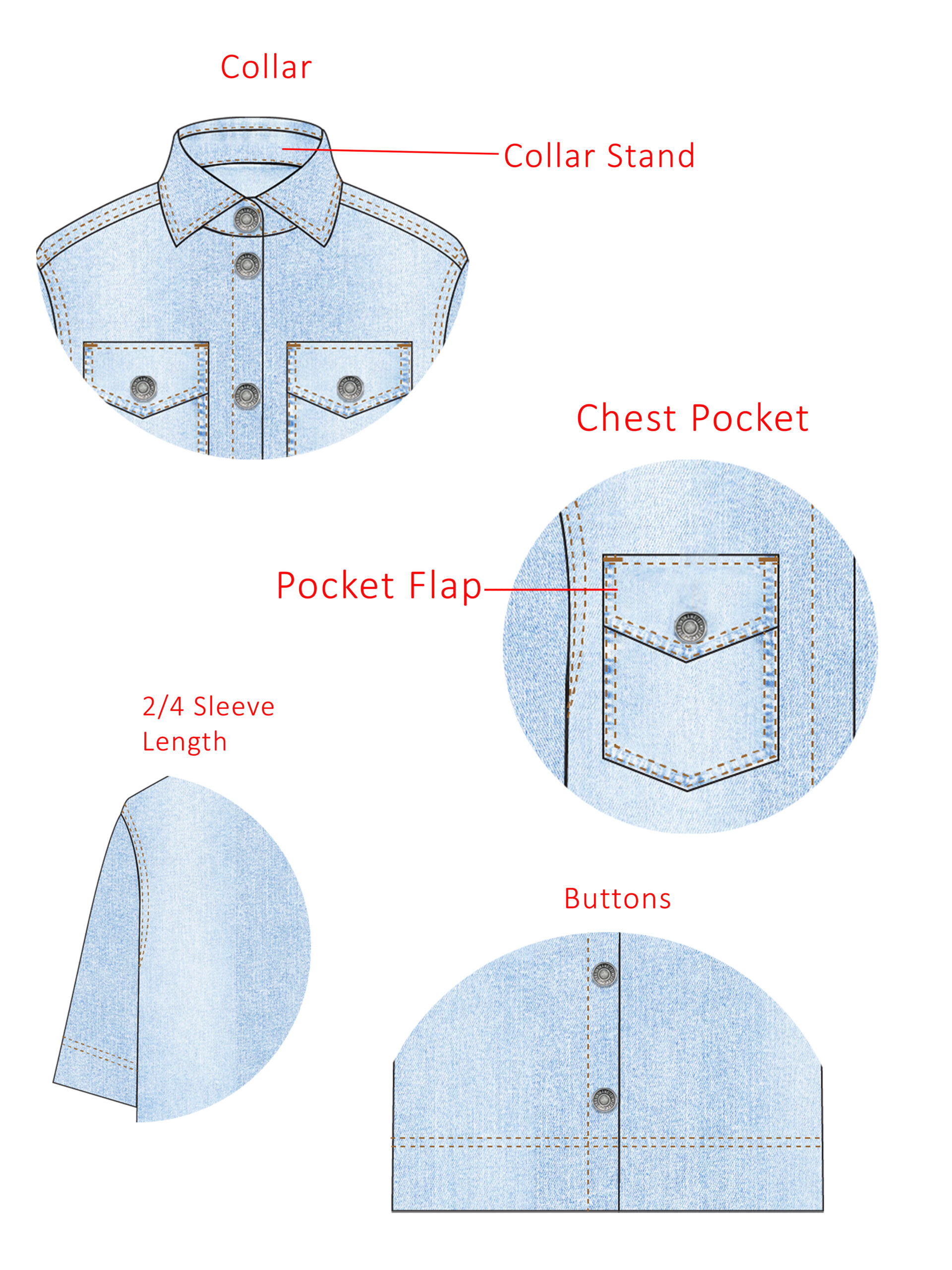 Collar

Collar Stand

Chest Pocket

Pocket Flap

2/4 Sleeve Length

Buttons